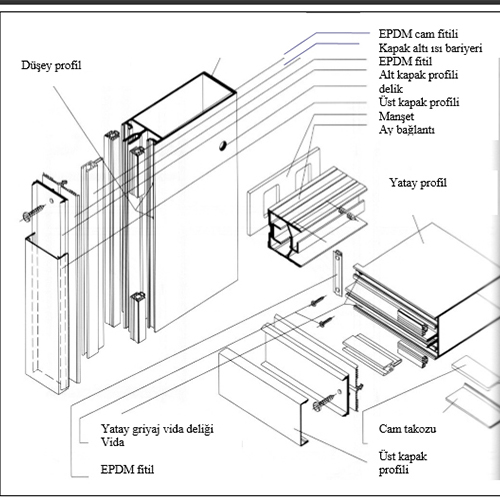 Düşey profil

EPDM cam fitili
Kapak altı ısı bariyeri
EPDM fitil
Alt kapak profili
delik
Üst kapak profili
Manşet
Ay bağlantı

Yatay profil

Yatay griyaj vida deliği
Vida

EPDM fitil

Cam takozu

Üst kapak profili